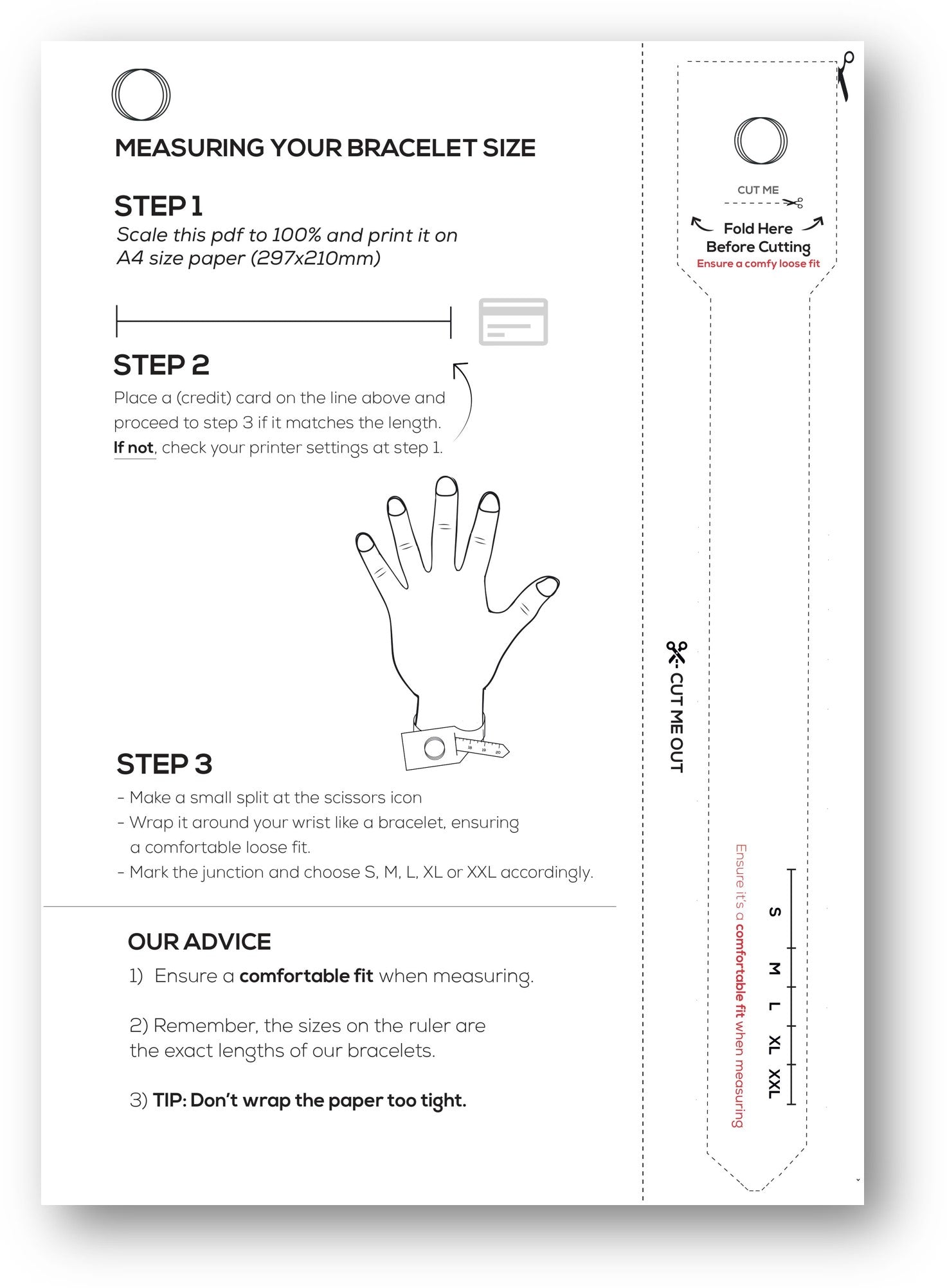 MEASURING YOUR BRACELET SIZE

STEP 1
Scale this pdf to 100% and print it on A4 size paper (297x210mm)

STEP 2
Place a (credit) card on the line above and proceed to step 3 if it matches the length.
If not, check your printer settings at step 1.

18 19 20

STEP 3
- Make a small split at the scissors icon
- Wrap it around your wrist like a bracelet, ensuring a comfortable loose fit.
- Mark the junction and choose S, M, L, XL or XXL accordingly.

OUR ADVICE
1) Ensure a comfortable fit when measuring.

2) Remember, the sizes on the ruler are the exact lengths of our bracelets.

3) TIP: Don't wrap the paper too tight.

CUT ME
Fold Here Before Cutting
Ensure a comfy loose fit

CUT ME OUT

Ensure it's a comfortable fit when measuring

S
M
L
XL
XXL